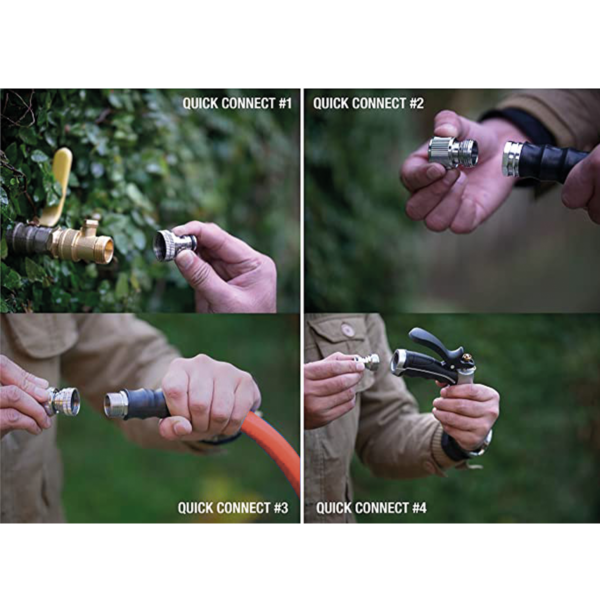 QUICK CONNECT #1

QUICK CONNECT #2

QUICK CONNECT #3

QUICK CONNECT #4